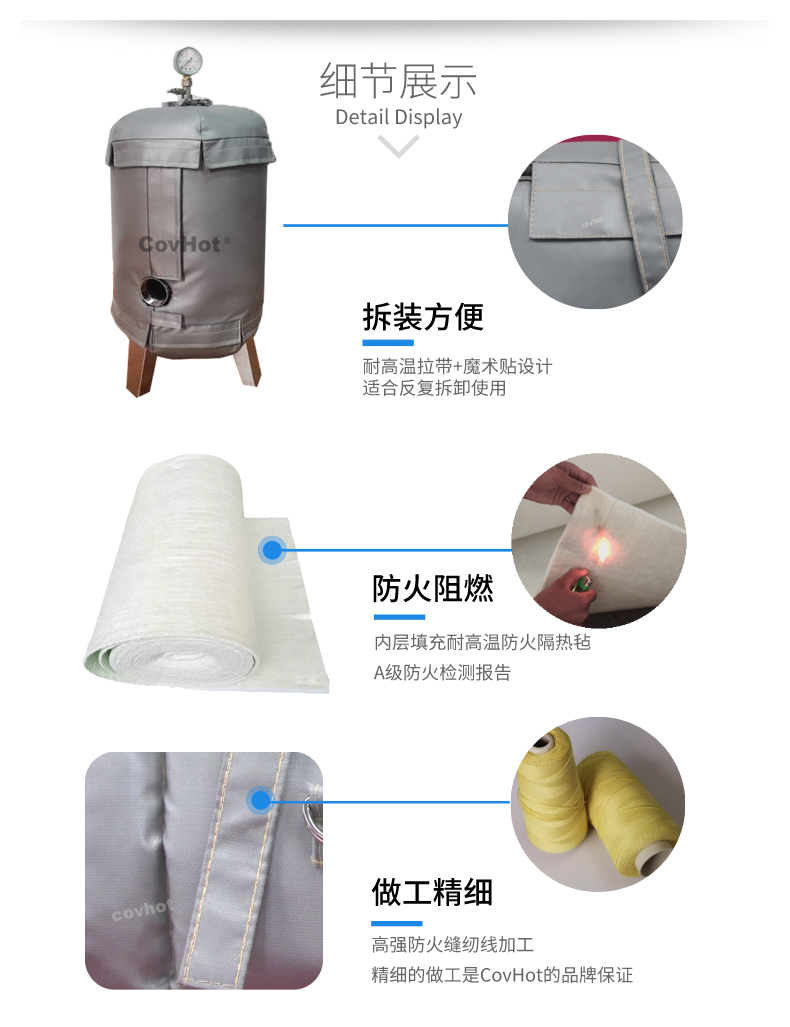 细节展示
Detail Display

CovHot®

covhot

拆装方便
耐高温拉带+魔术贴设计
适合反复拆卸使用

防火阻燃
内层填充耐高温防火隔热毡
A级防火检测报告

covhot

做工精细
高强防火缝纫线加工
精细的做工是CovHot的品牌保证